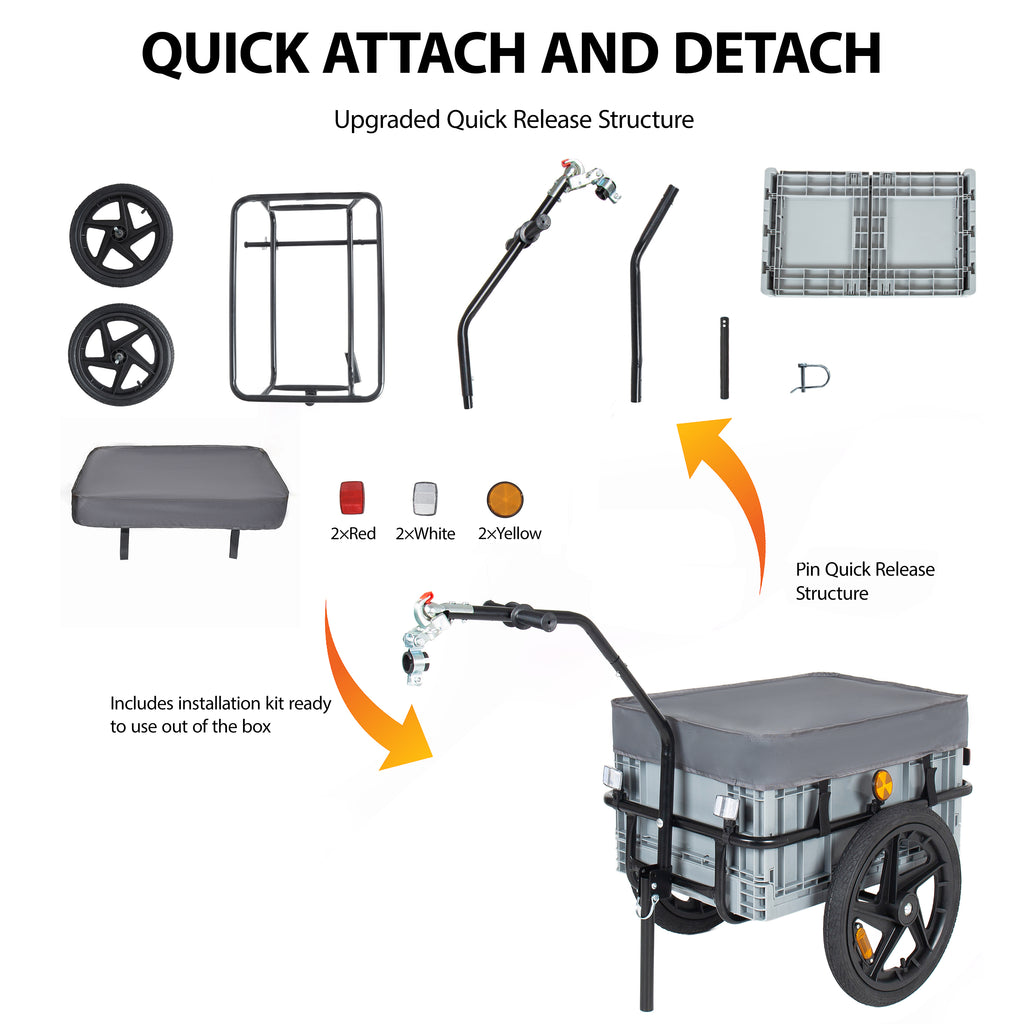 QUICK ATTACH AND DETACH

Upgraded Quick Release Structure

2×Red 2×White 2×Yellow

Pin Quick Release Structure

Includes installation kit ready to use out of the box