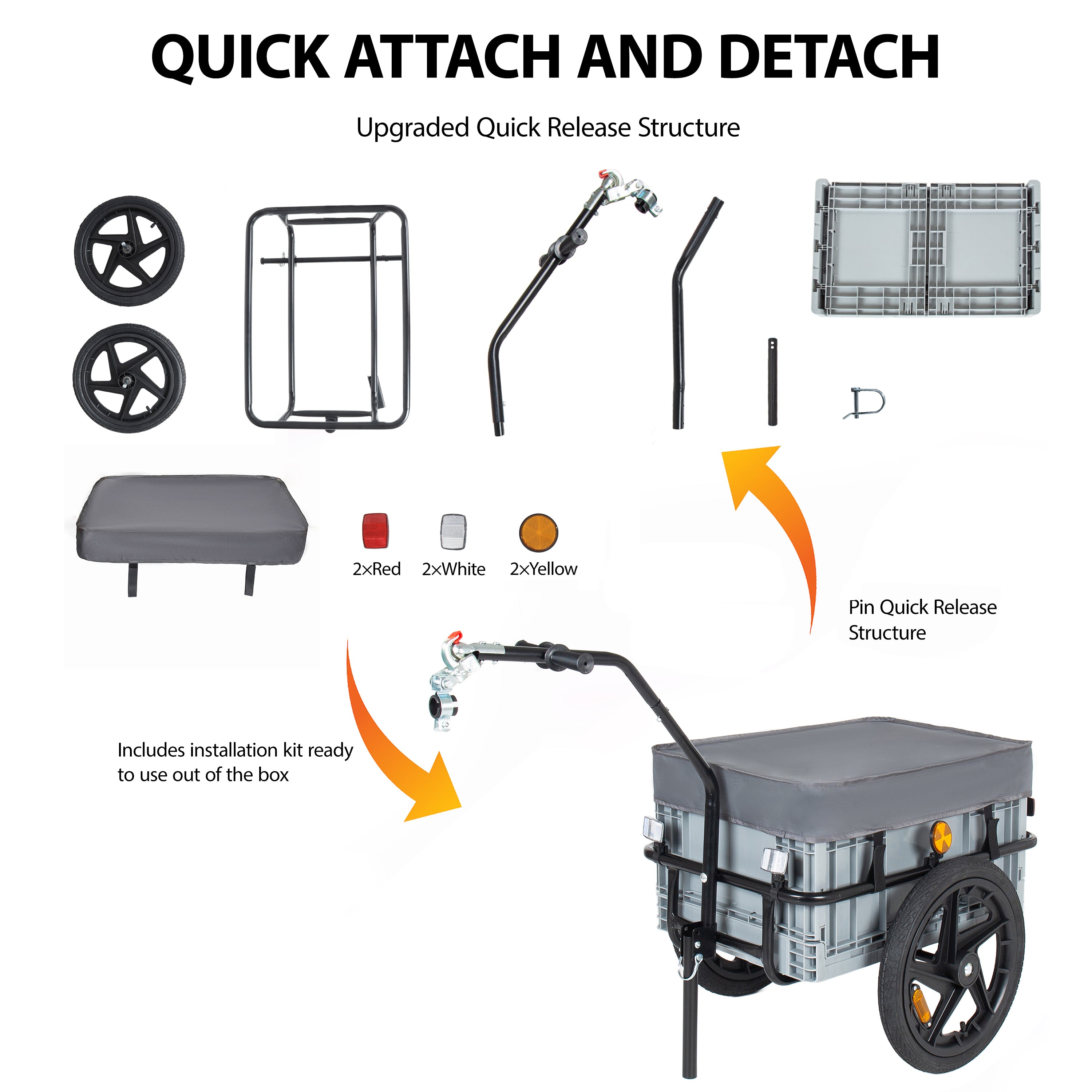 QUICK ATTACH AND DETACH

Upgraded Quick Release Structure

2×Red 2×White 2×Yellow

Pin Quick Release Structure

Includes installation kit ready to use out of the box